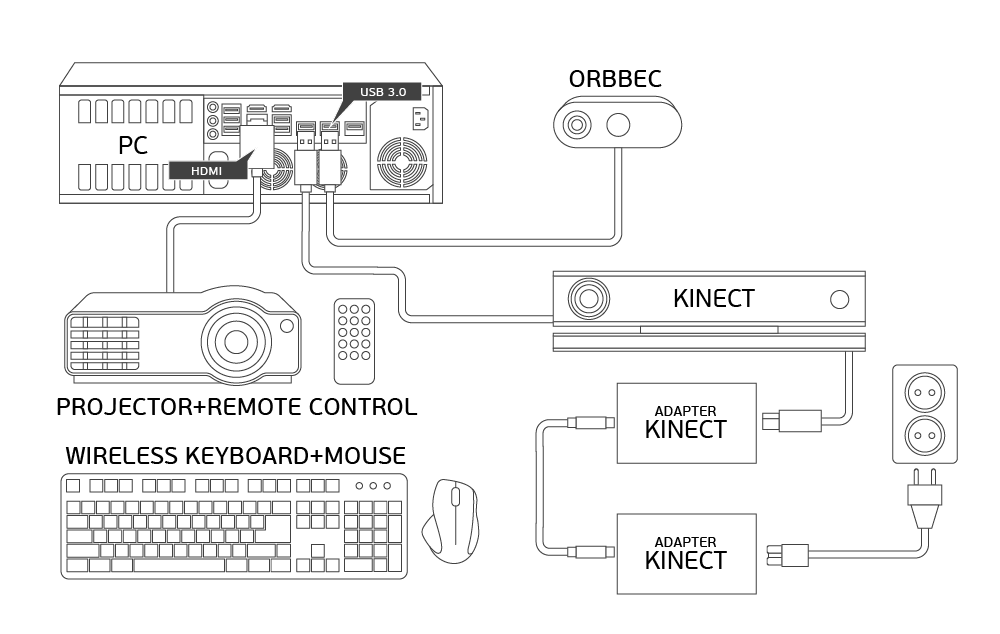 USB 3.0

ORBBEC

PC

HDMI

KINECT

PROJECTOR+REMOTE CONTROL

ADAPTER KINECT

WIRELESS KEYBOARD+MOUSE

ADAPTER KINECT