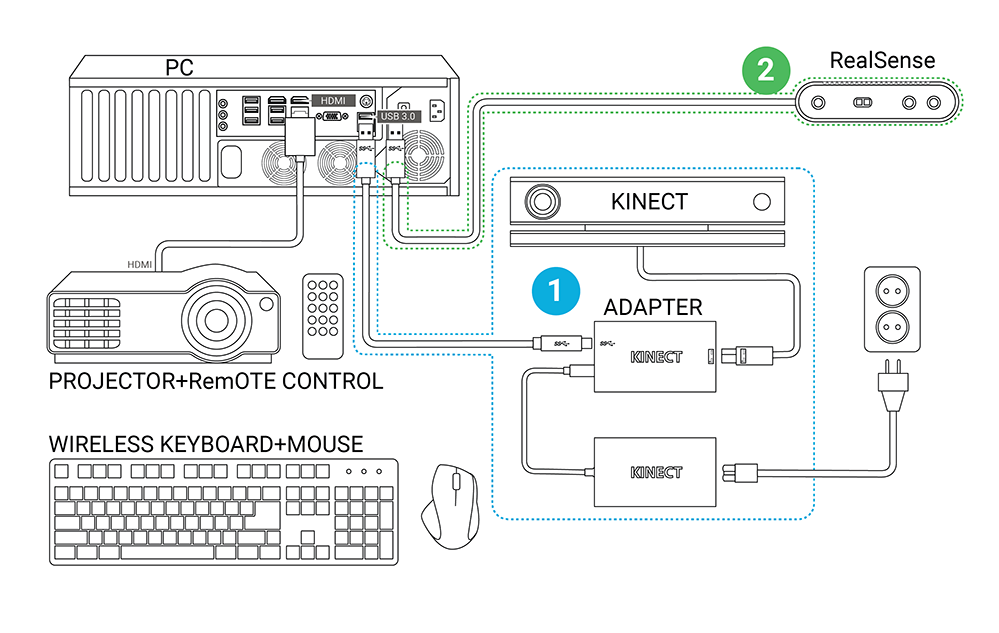 PC
HDMI
USB 3.0
2
RealSense
KINECT
HDMI
1
ADAPTER
KINECT
KINECT
PROJECTOR+RemOTE CONTROL
WIRELESS KEYBOARD+MOUSE